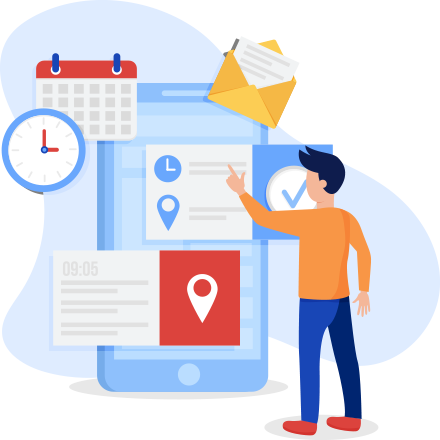 09:05