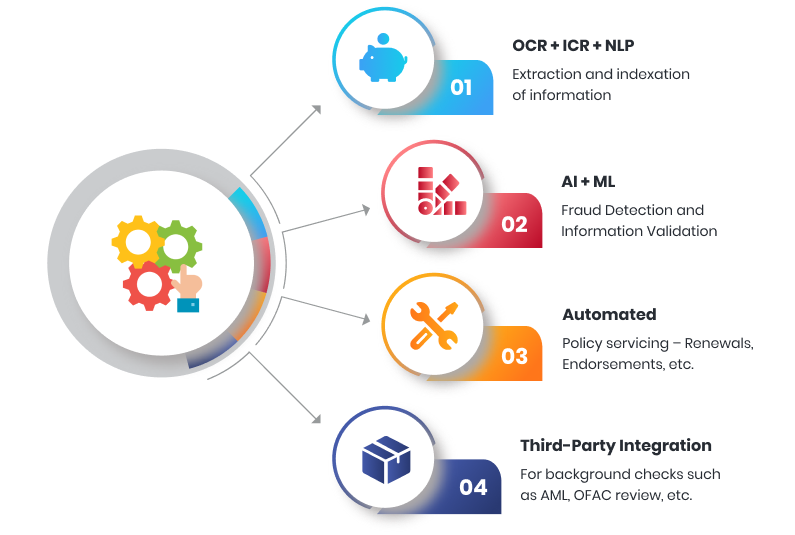 01

OCR + ICR + NLP

Extraction and indexation of information

02

AI + ML

Fraud Detection and Information Validation

03

Automated

Policy servicing – Renewals, Endorsements, etc.

04

Third-Party Integration

For background checks such as AML, OFAC review, etc.