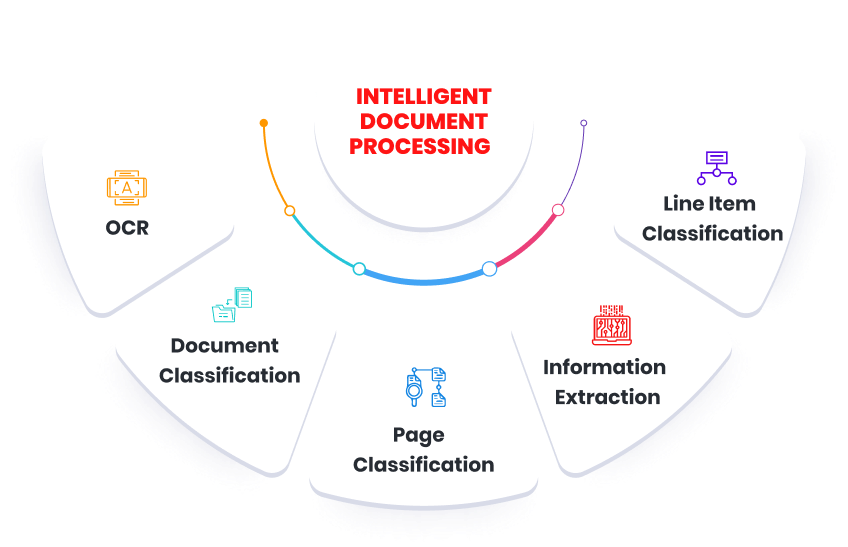 INTELLIGENT DOCUMENT PROCESSING

A

OCR

Document Classification

Page Classification

Information Extraction

Line Item Classification