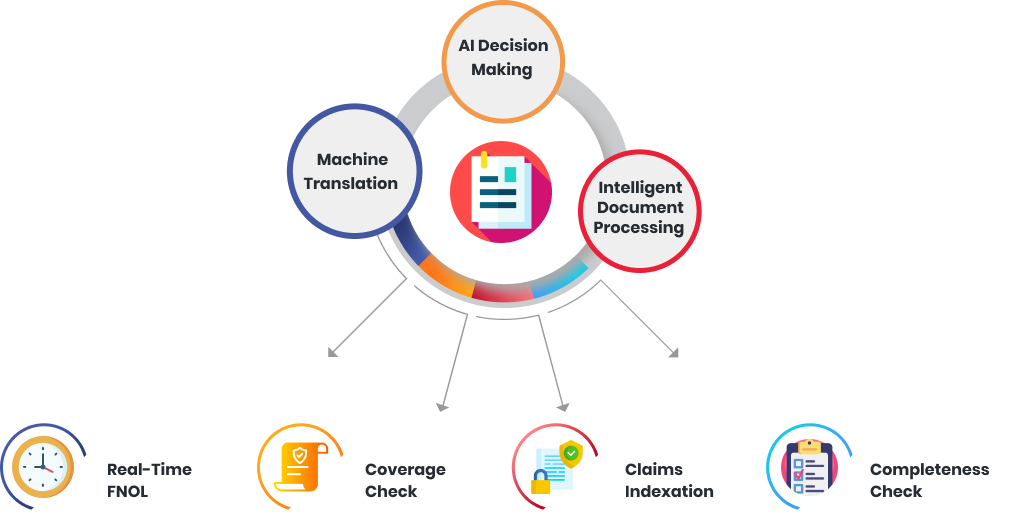 AI Decision Making

Machine Translation

Intelligent Document Processing

Real-Time FNOL

Coverage Check

Claims Indexation

Completeness Check